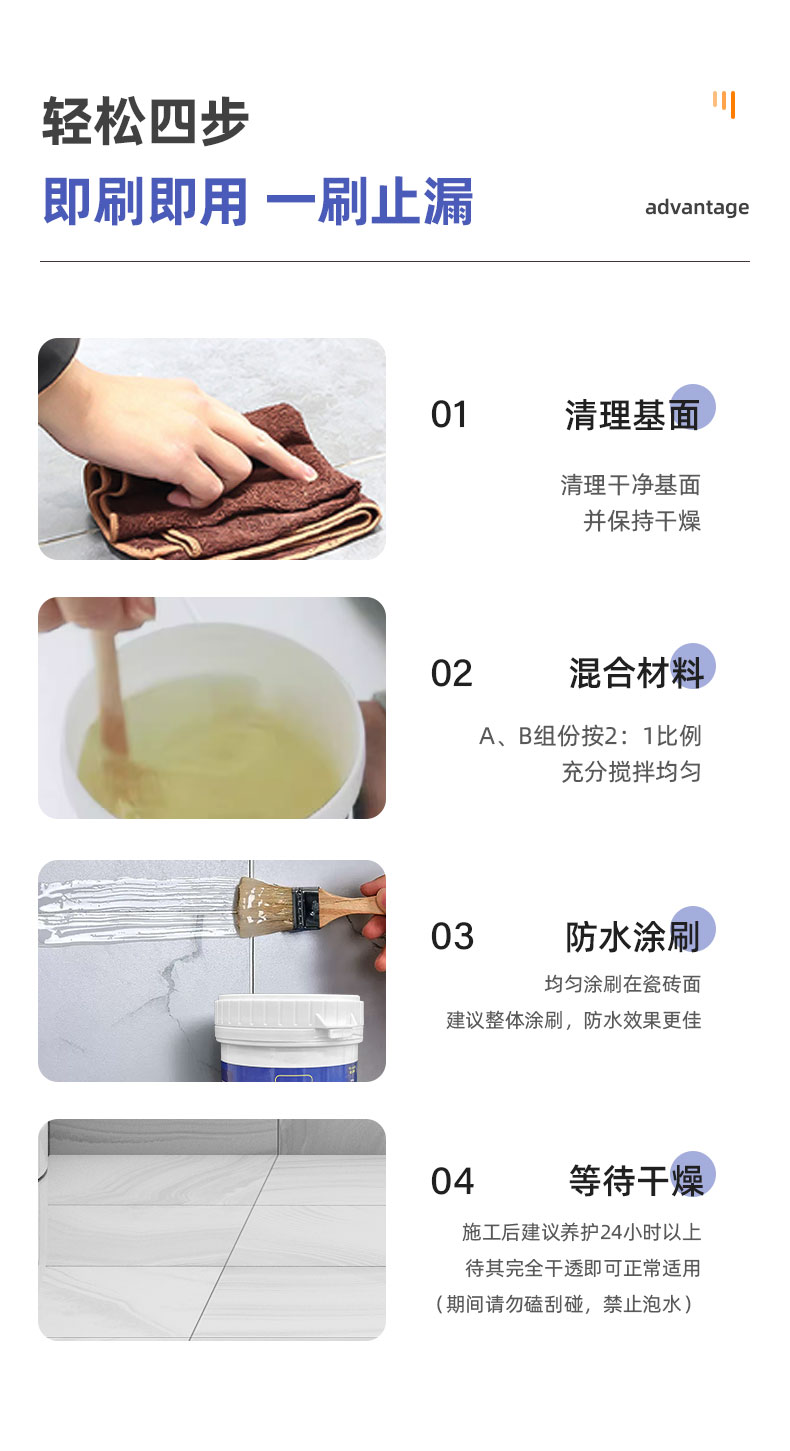 轻松四步
即刷即用 一刷止漏

advantage

01 清理基面
清理干净基面
并保持干燥

02 混合材料
A、B组份按2：1比例
充分搅拌均匀

03 防水涂刷
均匀涂刷在瓷砖面
建议整体涂刷，防水效果更佳

04 等待干燥
施工后建议养护24小时以上
待其完全干透即可正常适用
（期间请勿磕刮碰，禁止泡水）